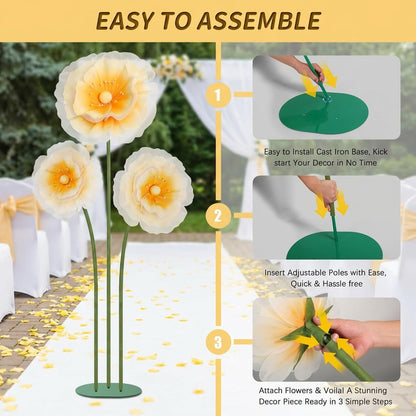 EASY TO ASSEMBLE

1

Easy to Install Cast Iron Base, Kick start Your Decor in No Time

2

Insert Adjustable Poles with Ease, Quick & Hassle free

3

Attach Flowers & Voila! A Stunning Decor Piece Ready in 3 Simple Steps