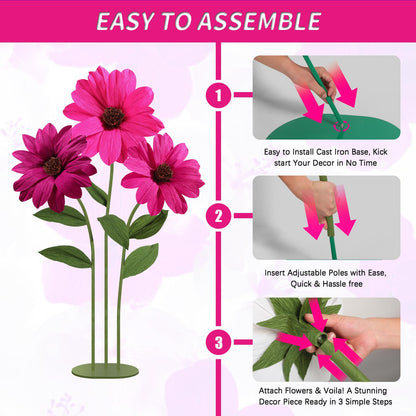 EASY TO ASSEMBLE

1

Easy to Install Cast Iron Base, Kick start Your Decor in No Time

2

Insert Adjustable Poles with Ease, Quick & Hassle free

3

Attach Flowers & Voila! A Stunning Decor Piece Ready in 3 Simple Steps