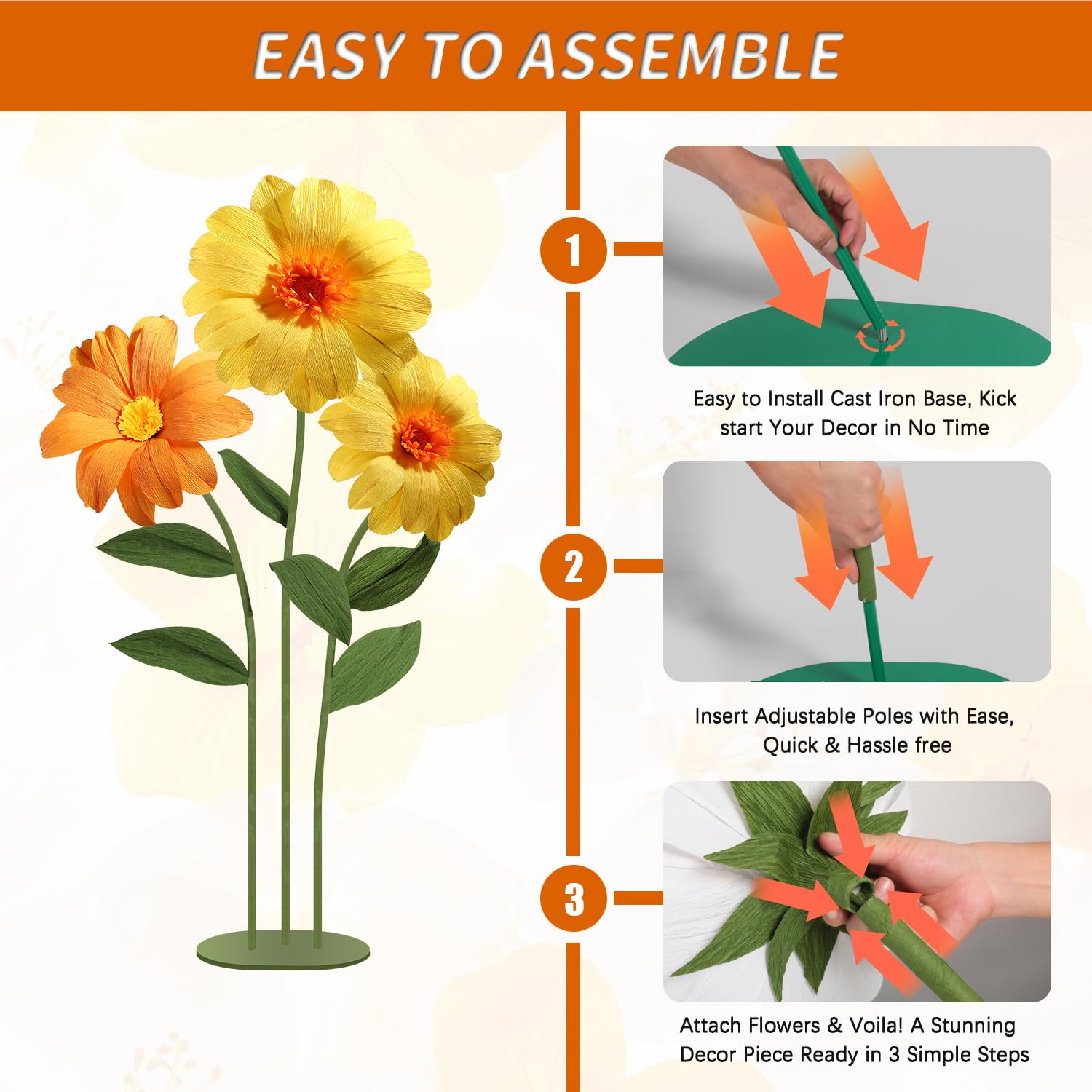 EASY TO ASSEMBLE

1

Easy to Install Cast Iron Base, Kick start Your Decor in No Time

2

Insert Adjustable Poles with Ease, Quick & Hassle free

3

Attach Flowers & Voila! A Stunning Decor Piece Ready in 3 Simple Steps