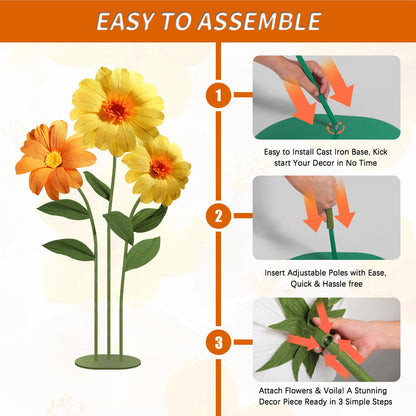 EASY TO ASSEMBLE

1

Easy to Install Cast Iron Base, Kick start Your Decor in No Time

2

Insert Adjustable Poles with Ease, Quick & Hassle free

3

Attach Flowers & Voila! A Stunning Decor Piece Ready in 3 Simple Steps