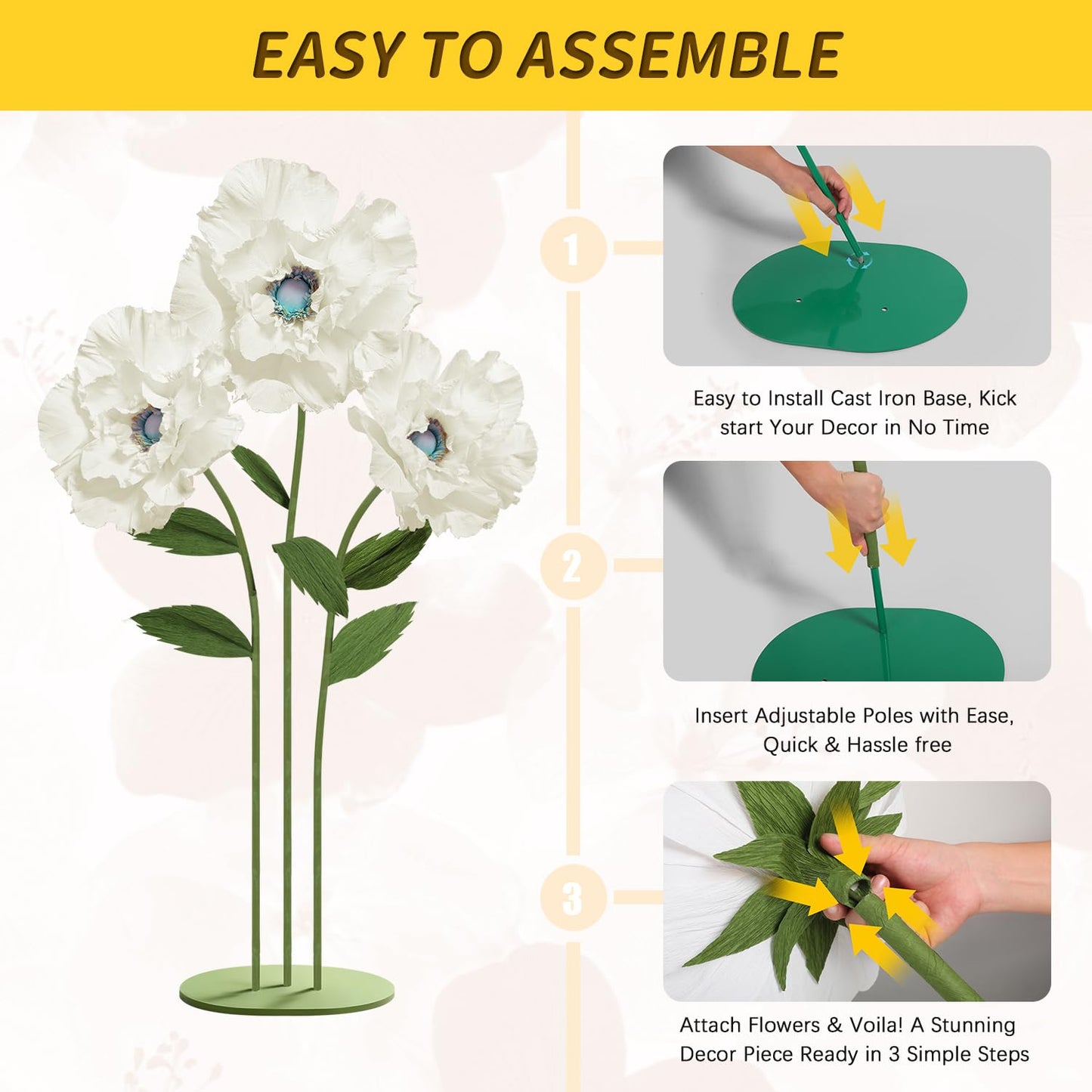 EASY TO ASSEMBLE

1

Easy to Install Cast Iron Base, Kick start Your Decor in No Time

2

Insert Adjustable Poles with Ease, Quick & Hassle free

3

Attach Flowers & Voila! A Stunning Decor Piece Ready in 3 Simple Steps