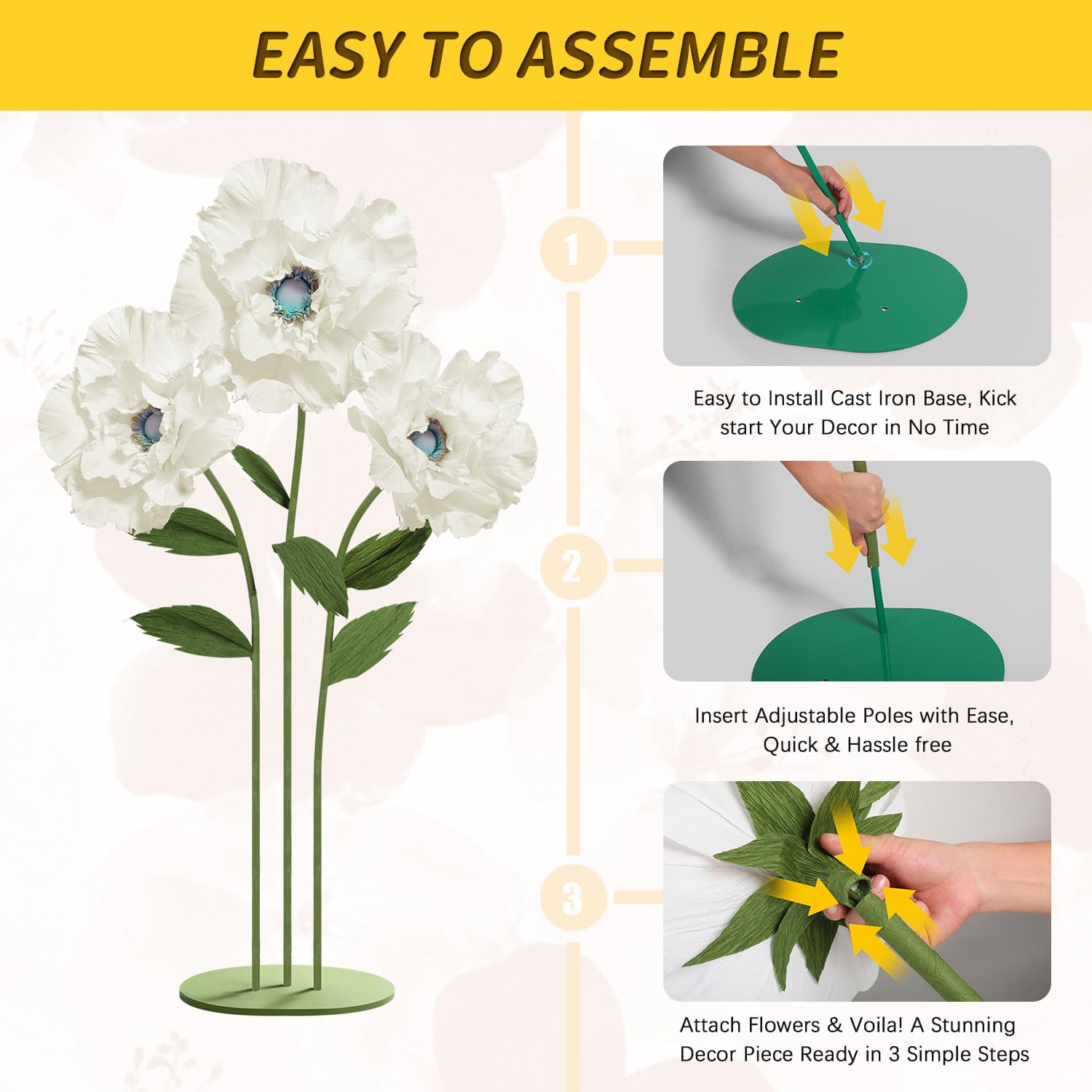 EASY TO ASSEMBLE

1

Easy to Install Cast Iron Base, Kick start Your Decor in No Time

2

Insert Adjustable Poles with Ease, Quick & Hassle free

3

Attach Flowers & Voila! A Stunning Decor Piece Ready in 3 Simple Steps