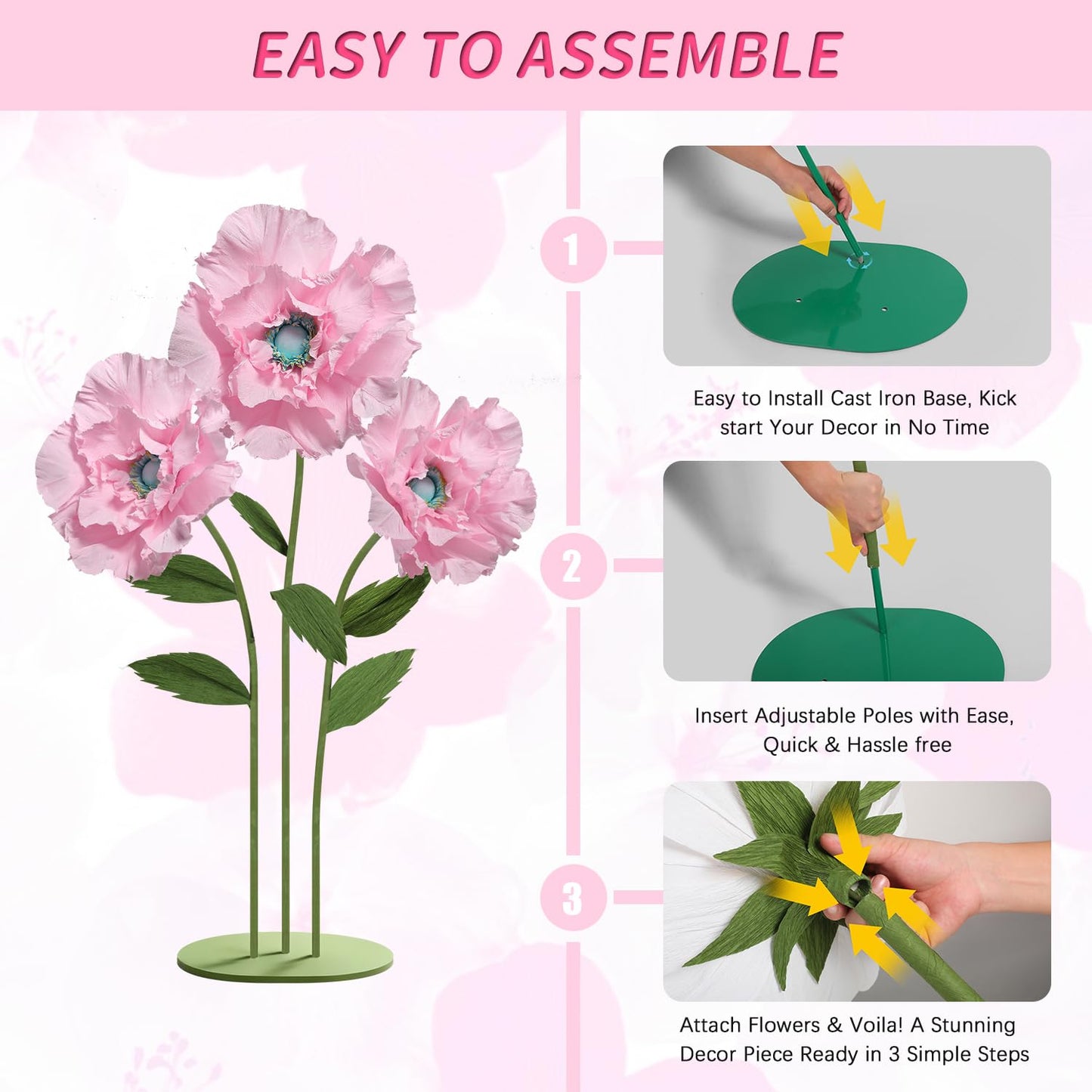 EASY TO ASSEMBLE

1

Easy to Install Cast Iron Base, Kick start Your Decor in No Time

2

Insert Adjustable Poles with Ease, Quick & Hassle free

3

Attach Flowers & Voila! A Stunning Decor Piece Ready in 3 Simple Steps