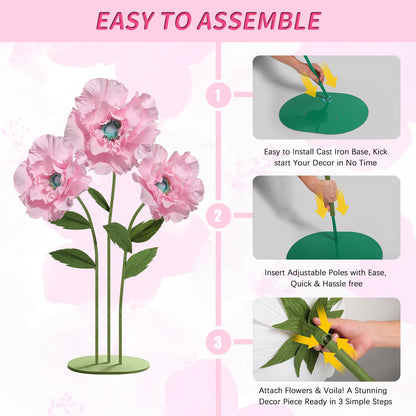 EASY TO ASSEMBLE

1

Easy to Install Cast Iron Base, Kick start Your Decor in No Time

2

Insert Adjustable Poles with Ease, Quick & Hassle free

3

Attach Flowers & Voila! A Stunning Decor Piece Ready in 3 Simple Steps