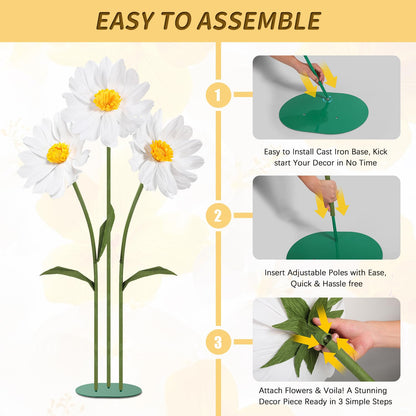 EASY TO ASSEMBLE

1

Easy to Install Cast Iron Base, Kick start Your Decor in No Time

2

Insert Adjustable Poles with Ease, Quick & Hassle free

3

Attach Flowers & Voila! A Stunning Decor Piece Ready in 3 Simple Steps